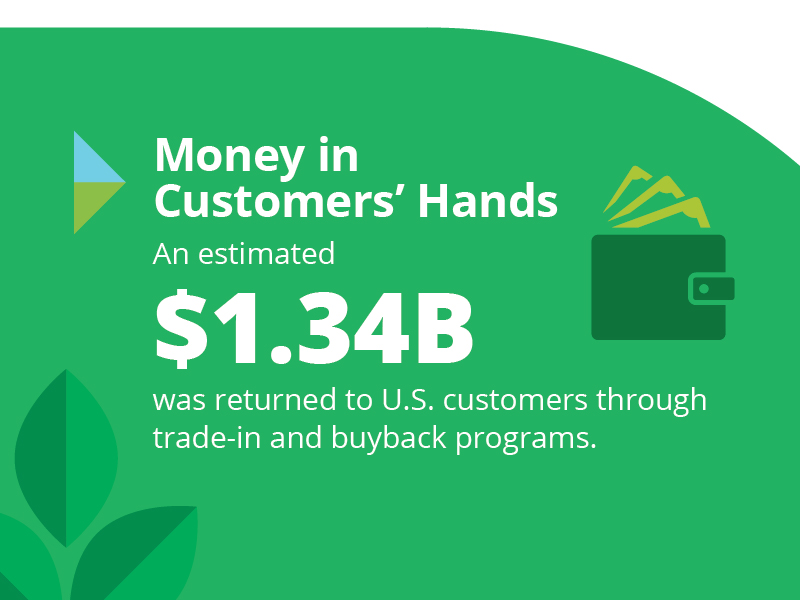 Money in Customers' Hands

An estimated

$1.34B

was returned to U.S. customers through trade-in and buyback programs.