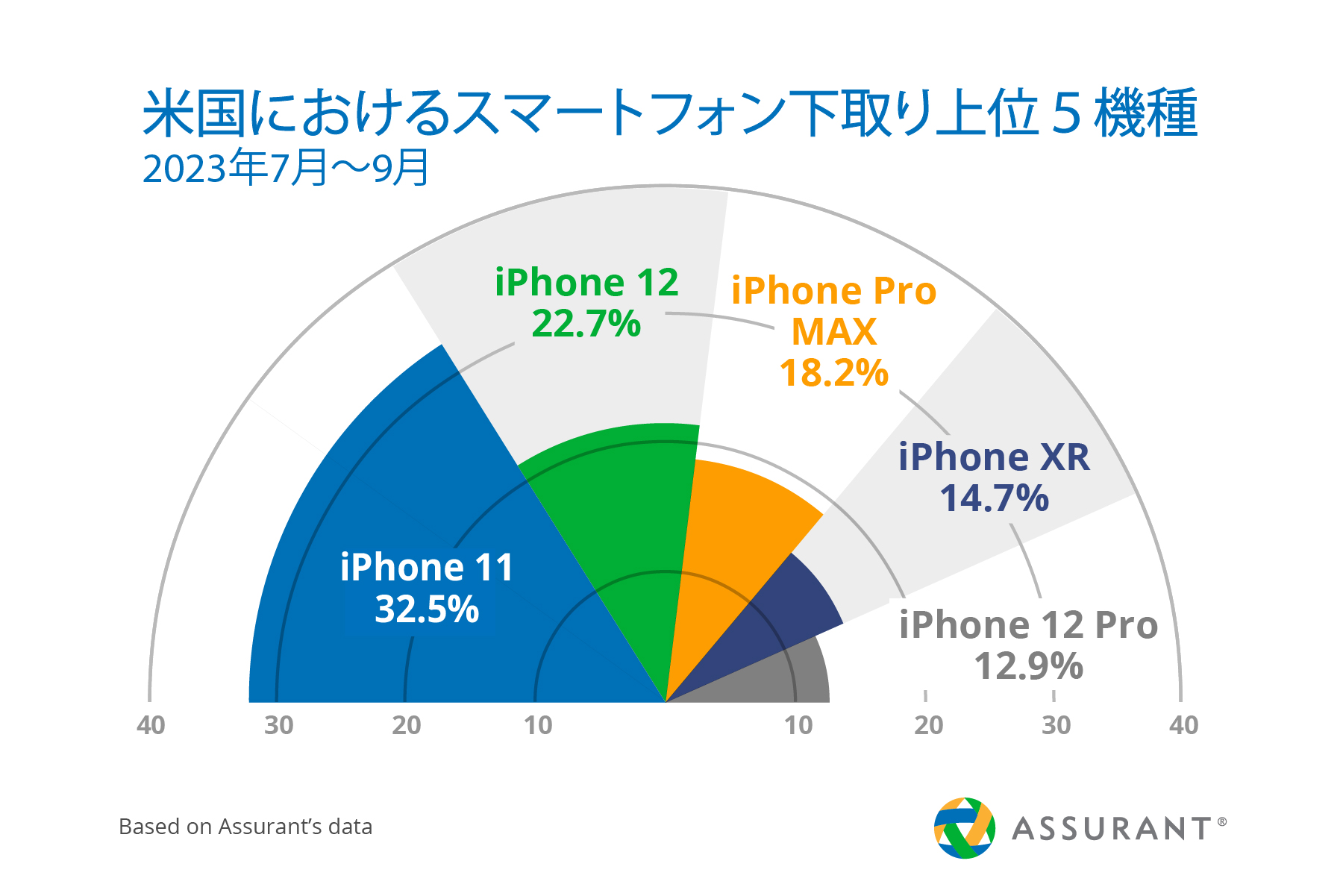 米国におけるスマートフォン下取り上位５機種
2023年7月～9月

iPhone 12
22.7%

iPhone Pro MAX
18.2%

iPhone XR
14.7%

iPhone 11
32.5%

iPhone 12 Pro
12.9%

40 30 20 10 10 20 30 40

Based on Assurant's data

ASSURANT®