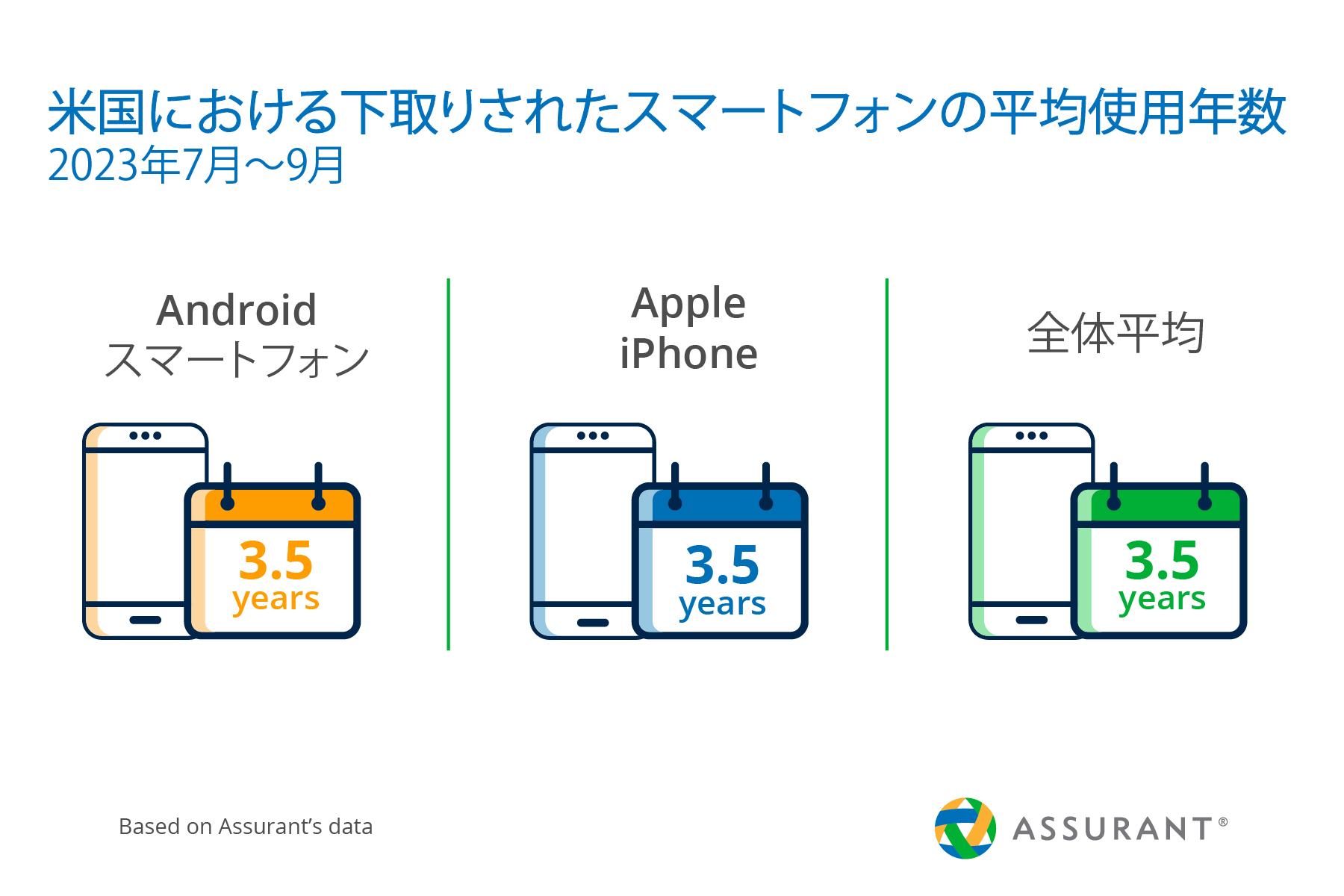 米国における下取りされたスマートフォンの平均使用年数
2023年7月～9月

Android
スマートフォン

3.5
years

Apple
iPhone

3.5
years

全体平均

3.5
years

Based on Assurant's data

ASSURANT®